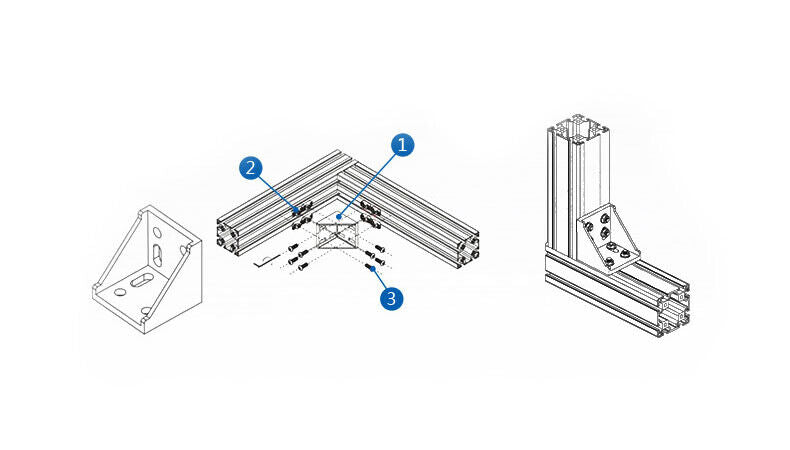 2
1
3